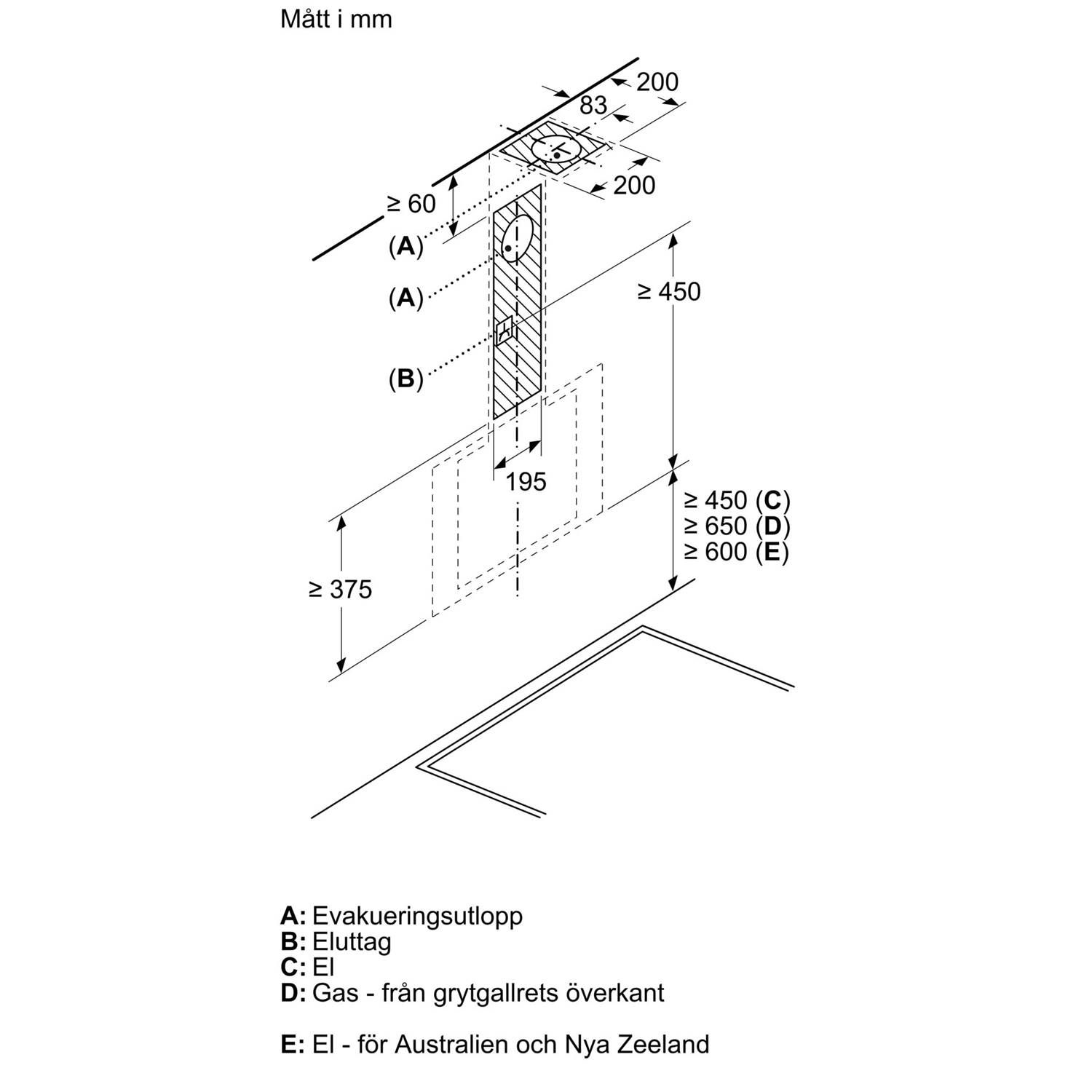 Mått i mm

200
83
200
≥ 60
(A)
(A)
(B)
≥ 450
195
≥ 450 (C)
≥ 650 (D)
≥ 600 (E)
≥ 375

A: Evakueringsutlopp
B: Eluttag
C: El
D: Gas - från grytgallrets överkant

E: El - för Australien och Nya Zeeland